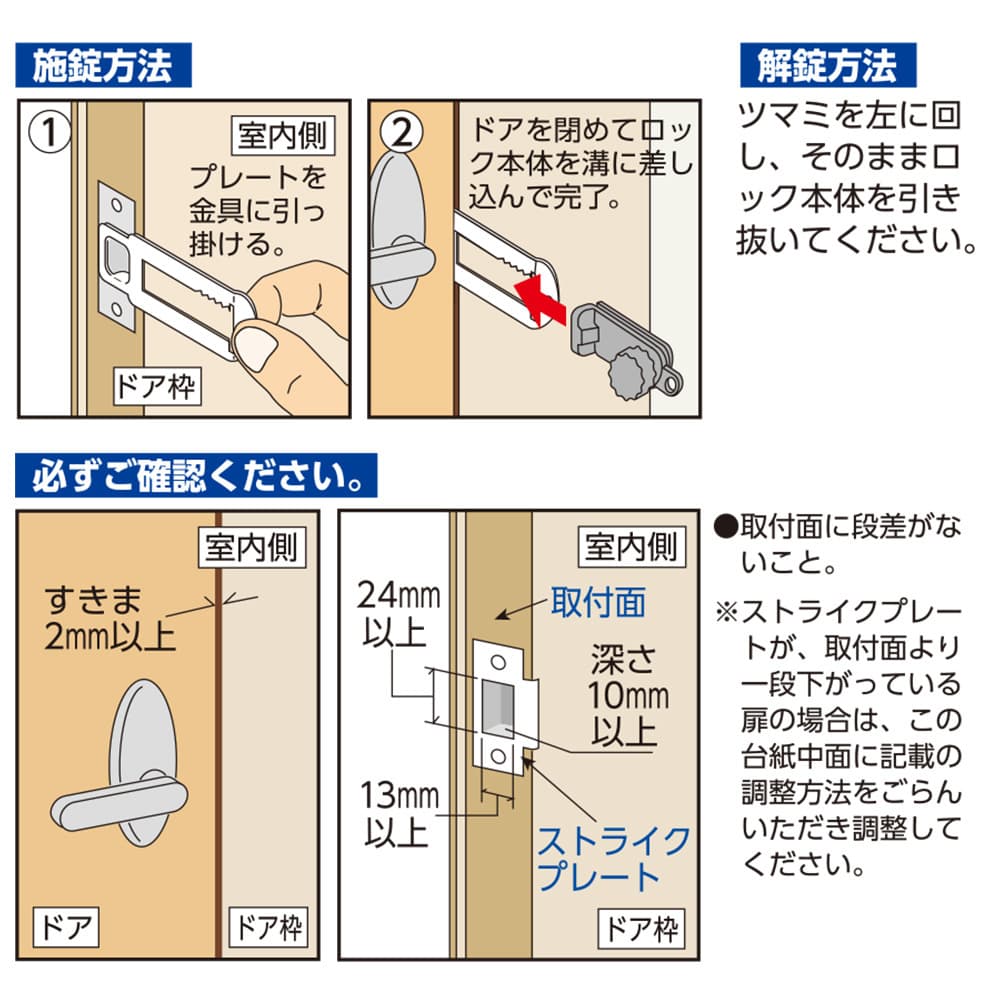 施錠方法

①
室内側
プレートを金具に引っ掛ける。
ドア枠

②
ドアを閉めてロック本体を溝に差し込んで完了。

解錠方法
ツマミを左に回し、そのままロック本体を引き抜いてください。

必ずご確認ください。

室内側
すきま 2mm以上
ドア
ドア枠

室内側
24mm 以上
取付面
深さ 10mm 以上
13mm 以上
ストライクプレート
ドア枠

●取付面に段差がないこと。
※ストライクプレートが、取付面より一段下がっている扉の場合は、この台紙中面に記載の調整方法をごらんいただき調整してください。