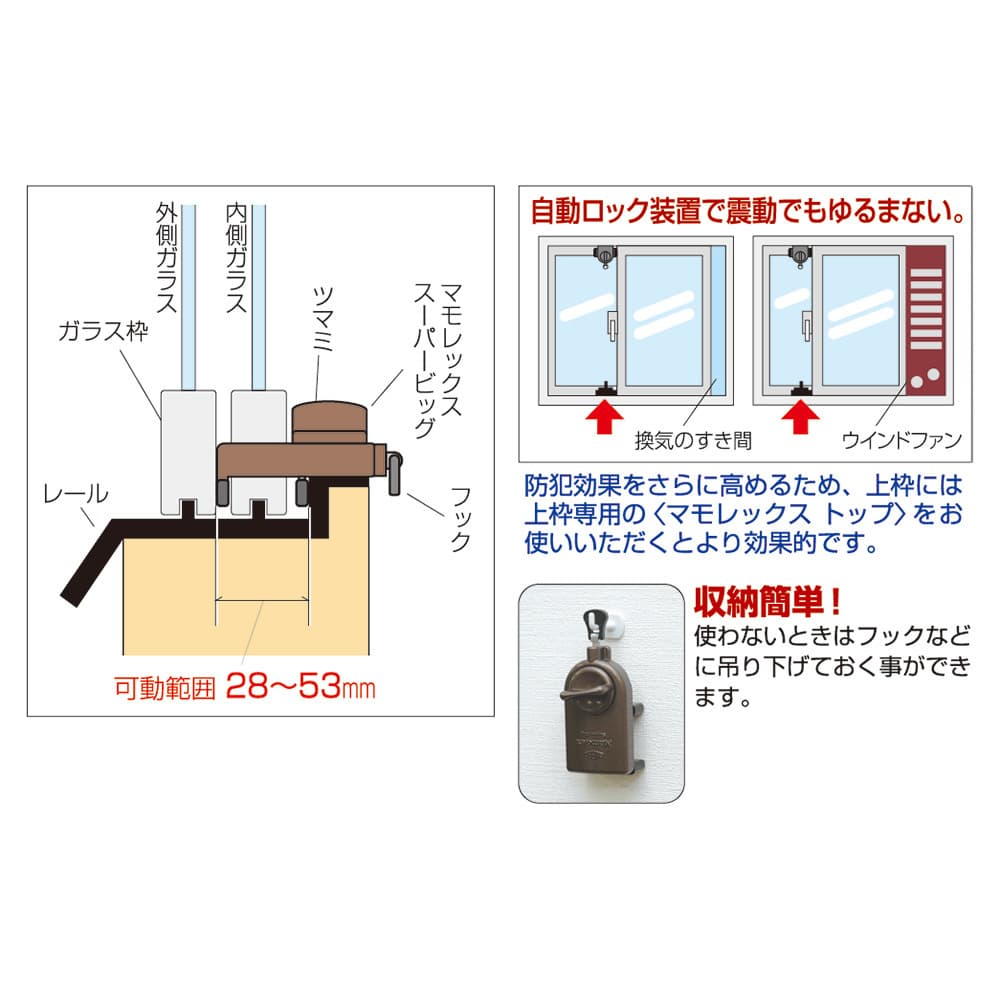 外側ガラス

内側ガラス

ガラス枠

ツマミ

マモレックス スーパービッグ

レール

フック

可動範囲 28〜53㎜

自動ロック装置で震動でもゆるまない。

換気のすき間

ウインドファン

防犯効果をさらに高めるため、上枠には上枠専用の〈マモレックス トップ〉をお使いいただくとより効果的です。

収納簡単！

使わないときはフックなどに吊り下げておく事ができます。