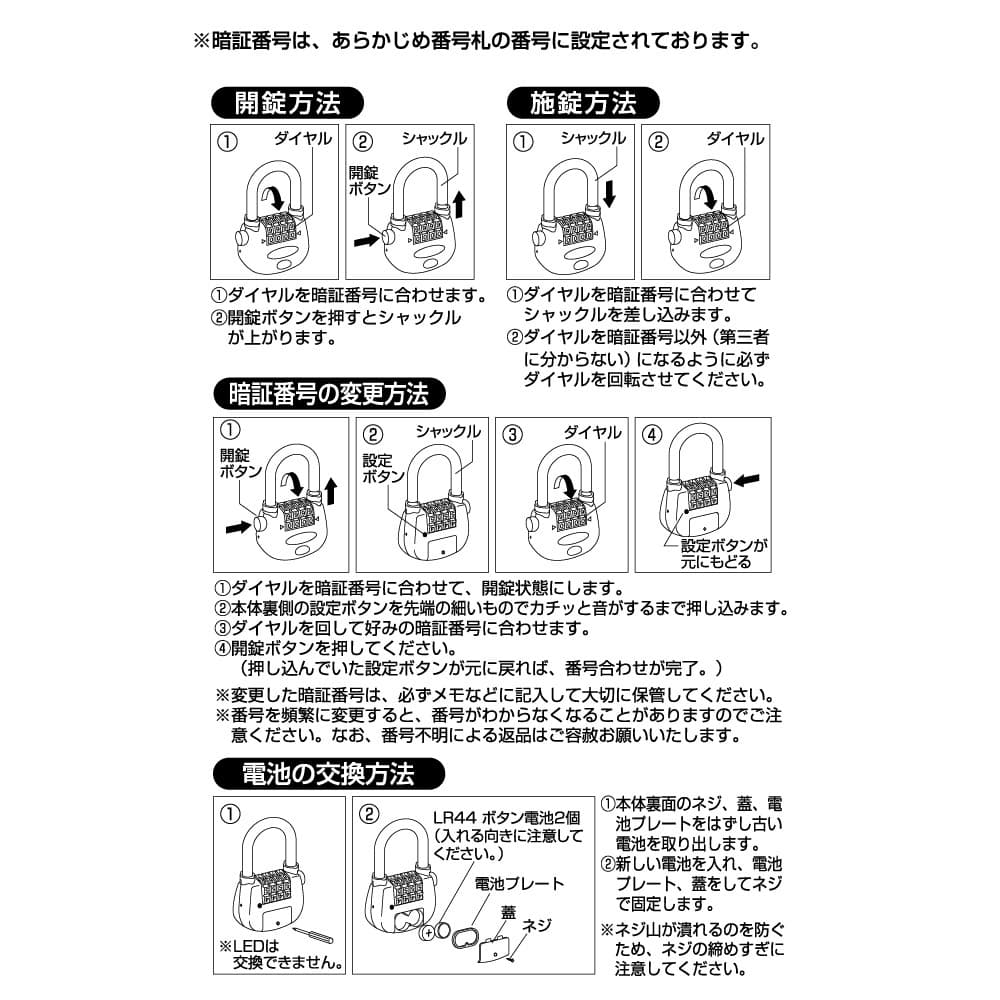 ※暗証番号は、あらかじめ番号札の番号に設定されております。

開錠方法

① ダイヤル

② シャックル
開錠ボタン

①ダイヤルを暗証番号に合わせます。
②開錠ボタンを押すとシャックルが上がります。

施錠方法

① シャックル

② ダイヤル

①ダイヤルを暗証番号に合わせてシャックルを差し込みます。
②ダイヤルを暗証番号以外（第三者に分からない）になるように必ずダイヤルを回転させてください。

暗証番号の変更方法

① 開錠ボタン

② シャックル
設定ボタン

③ ダイヤル

④ 設定ボタンが元にもどる

①ダイヤルを暗証番号に合わせて、開錠状態にします。
②本体裏側の設定ボタンを先端の細いものでカチッと音がするまで押し込みます。
③ダイヤルを回して好みの暗証番号に合わせます。
④開錠ボタンを押してください。
（押し込んでいた設定ボタンが元に戻れば、番号合わせが完了。）

※変更した暗証番号は、必ずメモなどに記入して大切に保管してください。
※番号を頻繁に変更すると、番号がわからなくなることがありますのでご注意ください。なお、番号不明による返品はご容赦お願いいたします。

電池の交換方法

①

※LEDは交換できません。

②
LR44 ボタン電池2個
（入れる向きに注意してください。）
電池プレート
蓋
ネジ

①本体裏面のネジ、蓋、電池プレートをはずし古い電池を取り出します。
②新しい電池を入れ、電池プレート、蓋をしてネジで固定します。
※ネジ山が潰れるのを防ぐため、ネジの締めすぎに注意してください。