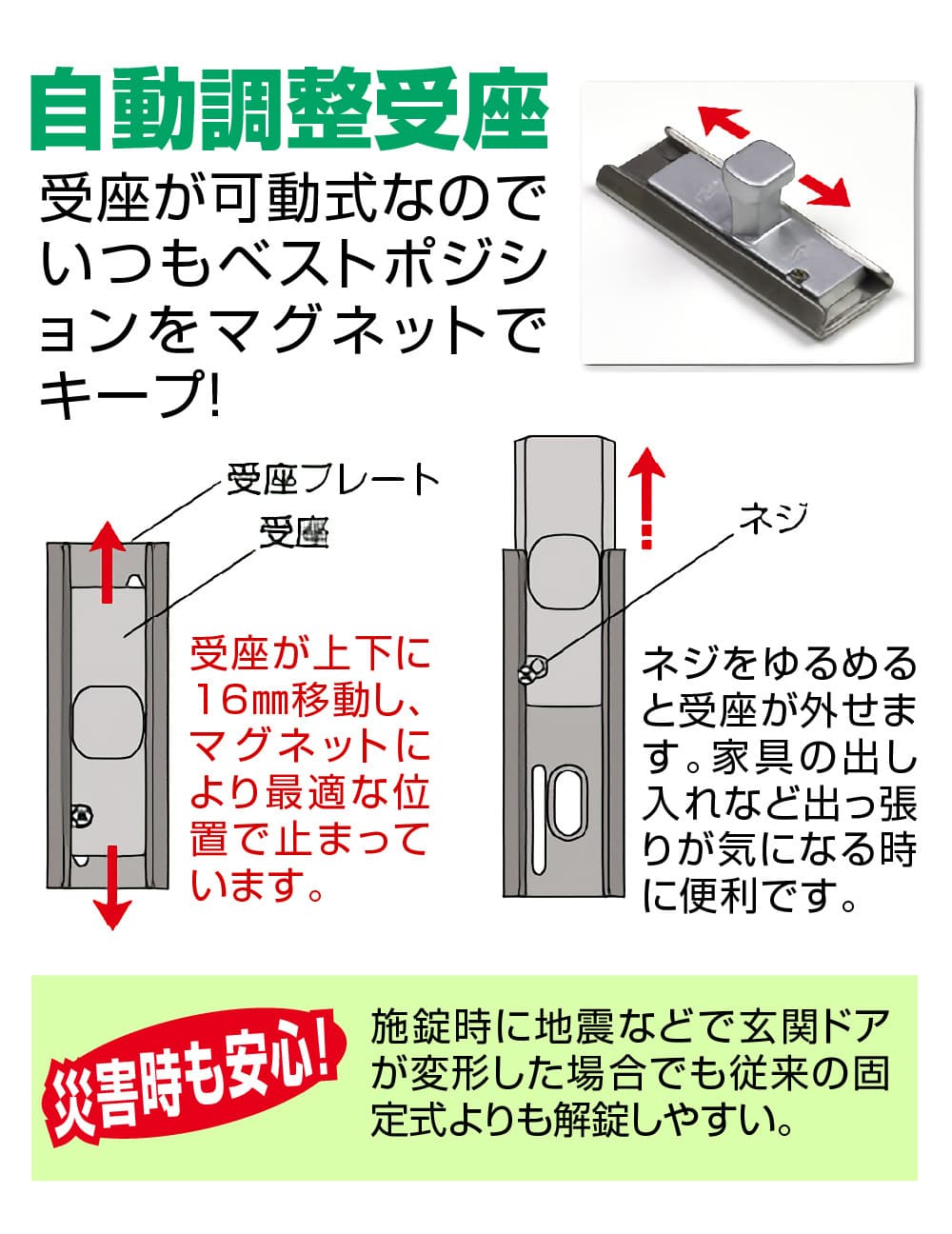 自動調整受座

受座が可動式なのでいつもベストポジションをマグネットでキープ!

受座プレート

受座

受座が上下に16㎜移動し、マグネットにより最適な位置で止まっています。

ネジ

ネジをゆるめると受座が外せます。家具の出し入れなど出っ張りが気になる時に便利です。

災害時も安心!

施錠時に地震などで玄関ドアが変形した場合でも従来の固定式よりも解錠しやすい。